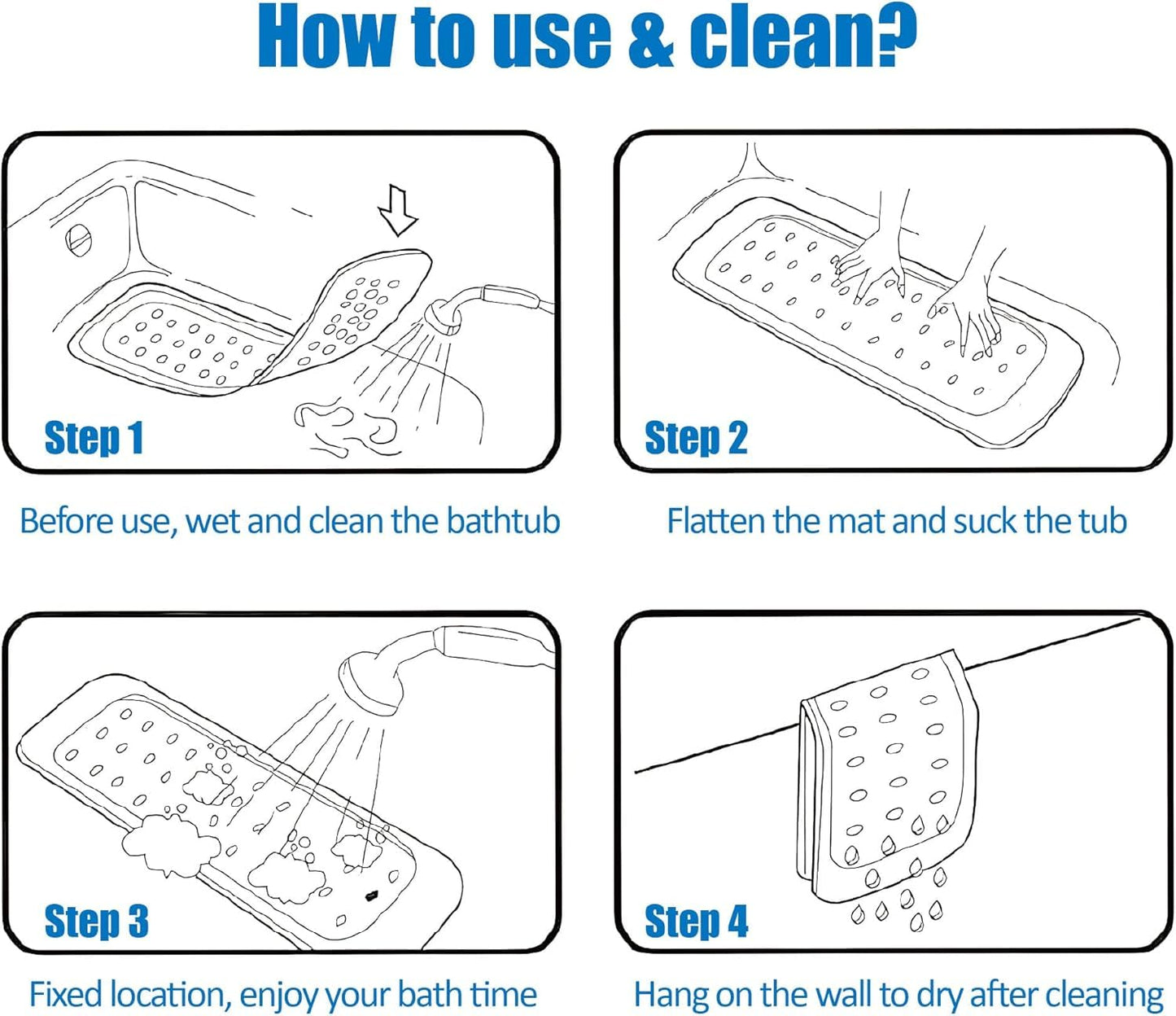 How to use & clean?

Step 1

Before use, wet and clean the bathtub

Step 2

Flatten the mat and suck the tub

Step 3

Fixed location, enjoy your bath time

Step 4

Hang on the wall to dry after cleaning